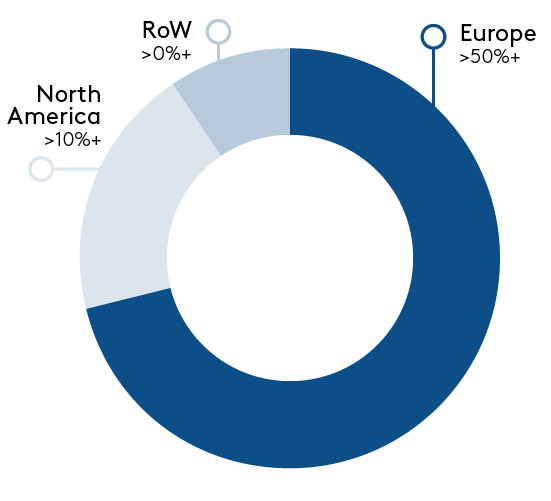 RoW
>0%+

Europe
>50%+

North America
>10%+